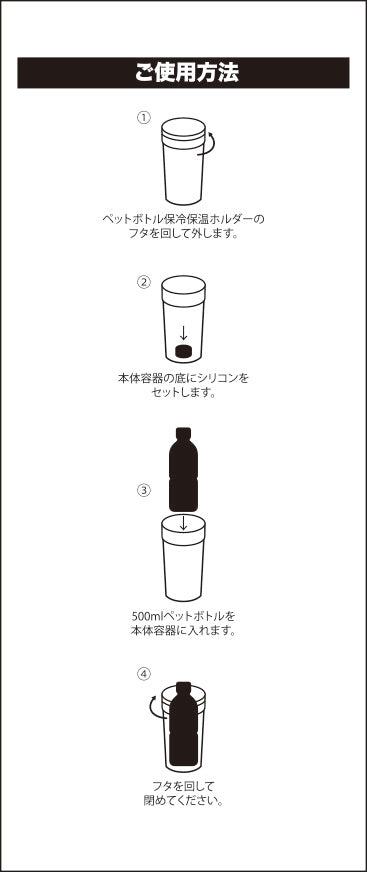 ご使用方法

①

ペットボトル保冷保温ホルダーのフタを回して外します。

②

本体容器の底にシリコンをセットします。

③

500mlペットボトルを本体容器に入れます。

④

フタを回して閉めてください。