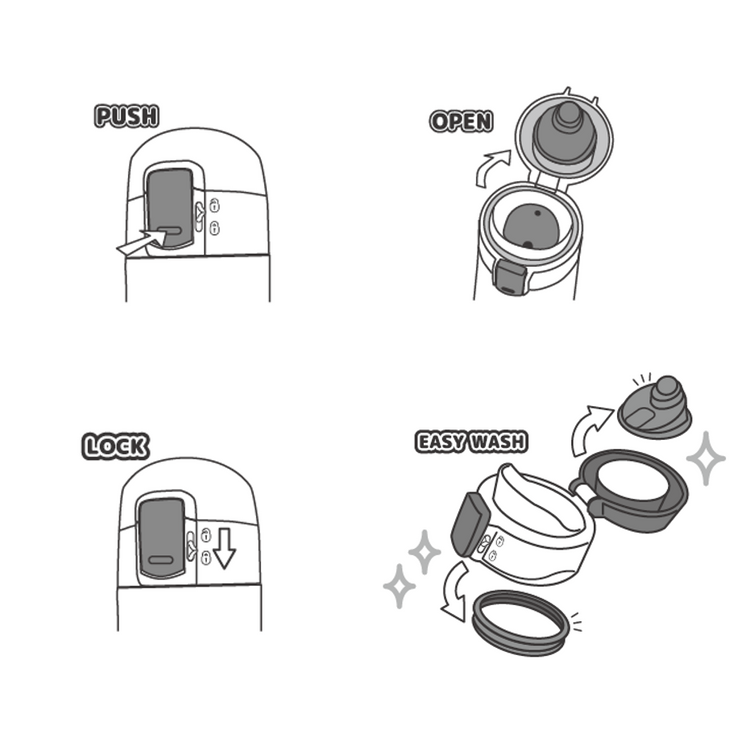 PUSH

OPEN

LOCK

EASY WASH