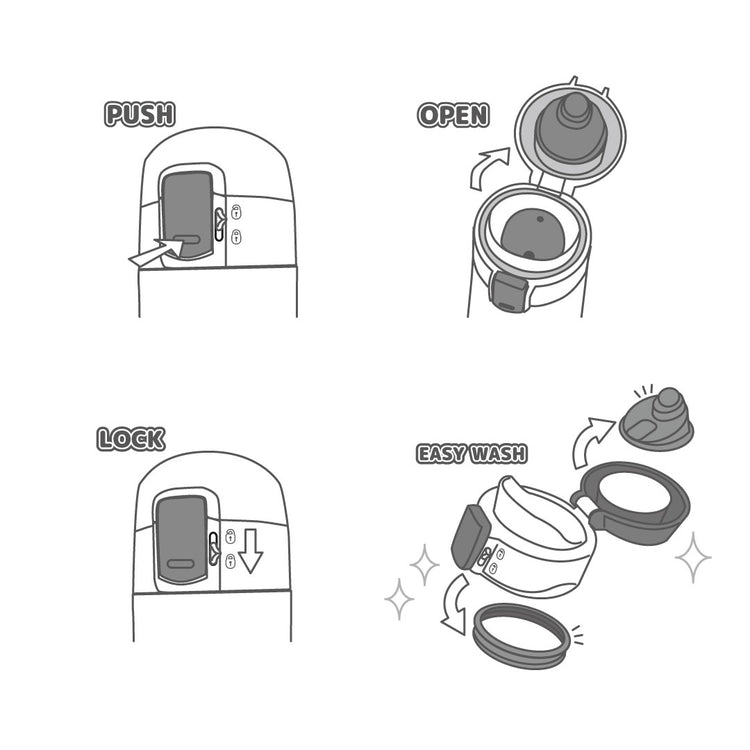 PUSH

OPEN

LOCK

EASY WASH