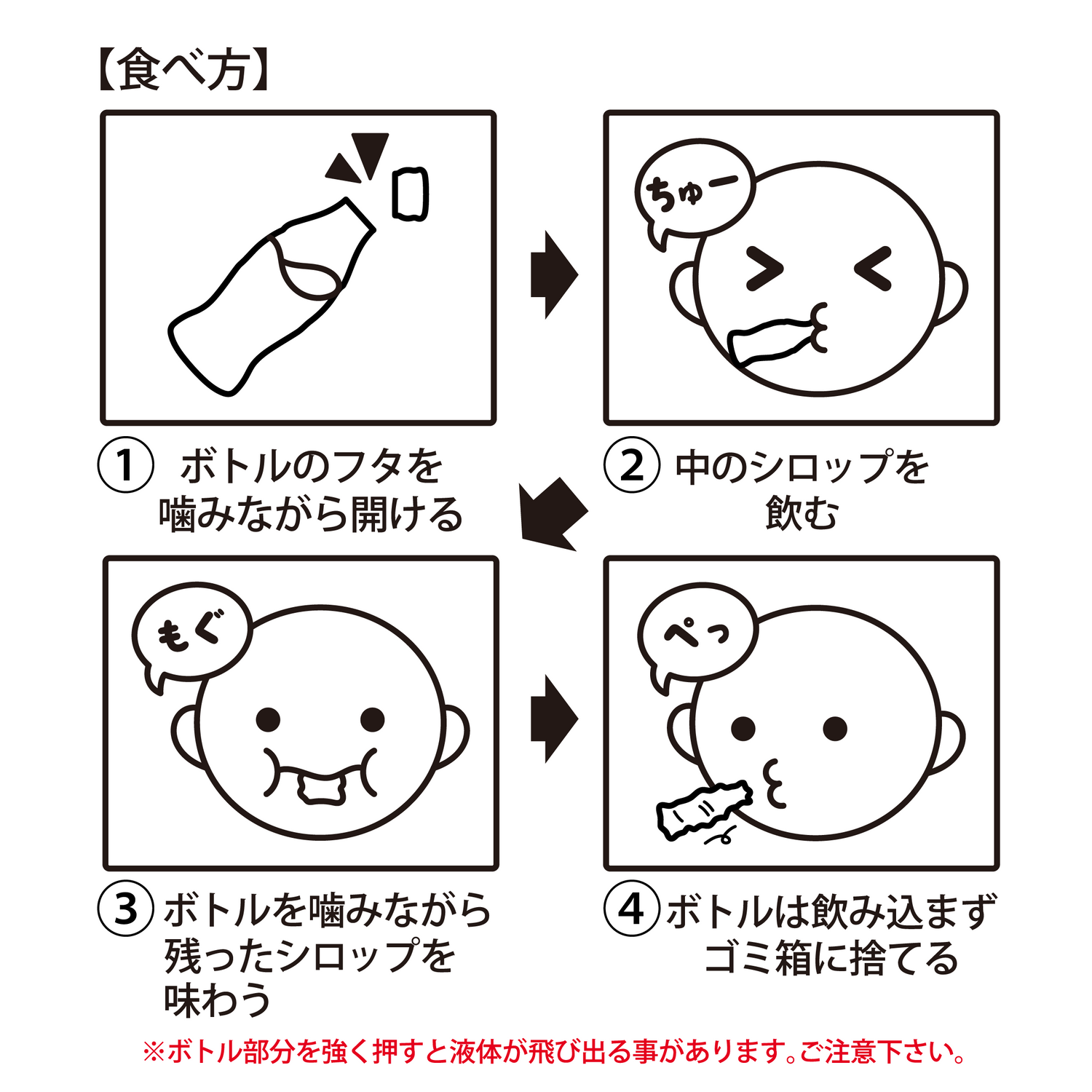 【食べ方】

ちゅー

① ボトルのフタを噛みながら開ける

② 中のシロップを飲む

もぐ

ぺっ

③ ボトルを噛みながら残ったシロップを味わう

④ ボトルは飲み込まずゴミ箱に捨てる

※ボトル部分を強く押すと液体が飛び出る事があります。ご注意下さい。